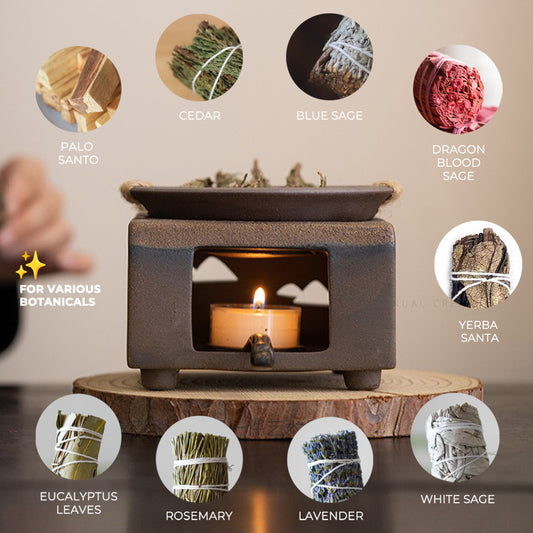 PALO SANTO

CEDAR

BLUE SAGE

DRAGON BLOOD SAGE

FOR VARIOUS BOTANICALS

YERBA SANTA

EUCALYPTUS LEAVES

ROSEMARY

LAVENDER

WHITE SAGE