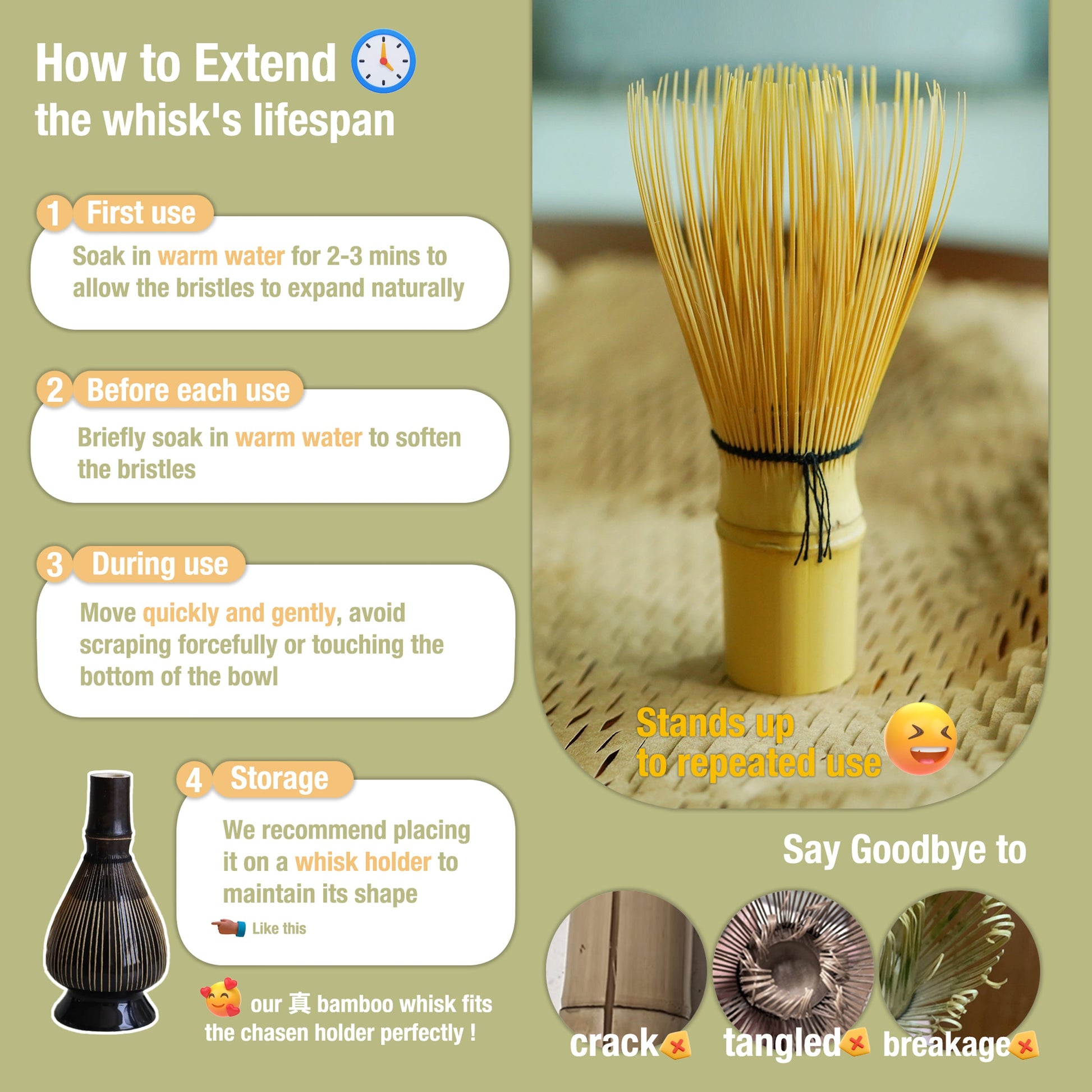 How to Extend
the whisk's lifespan

1 First use
Soak in warm water for 2-3 mins to allow the bristles to expand naturally

2 Before each use
Briefly soak in warm water to soften the bristles

3 During use
Move quickly and gently, avoid scraping forcefully or touching the bottom of the bowl

4 Storage
We recommend placing it on a whisk holder to maintain its shape
Like this

our 真 bamboo whisk fits the chasen holder perfectly !

Stands up to repeated use

Say Goodbye to
crack tangled breakage